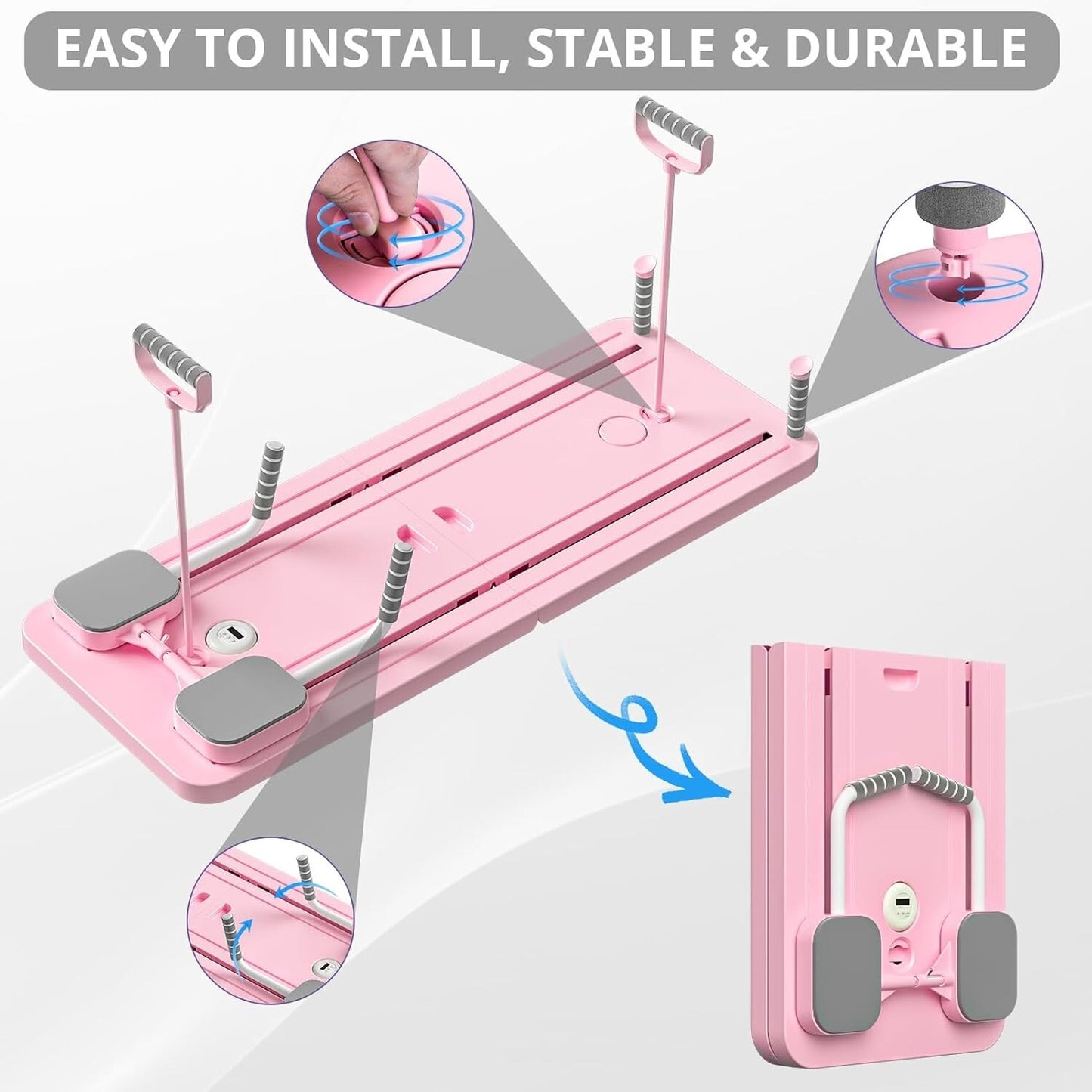 EASY TO INSTALL, STABLE & DURABLE